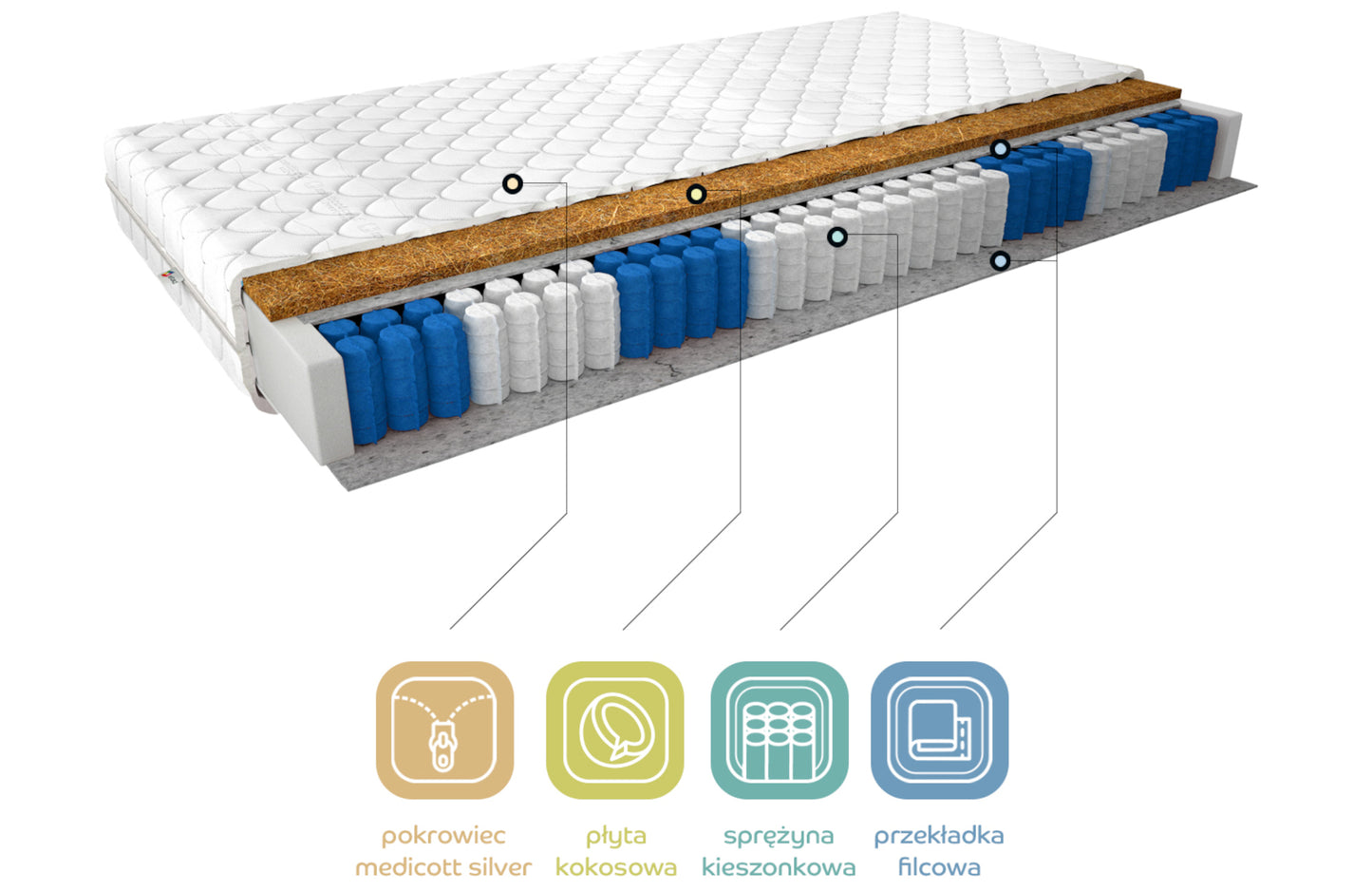 pokrowiec medicott silver

płyta kokosowa

sprężyna kieszonkowa

przekładka filcowa