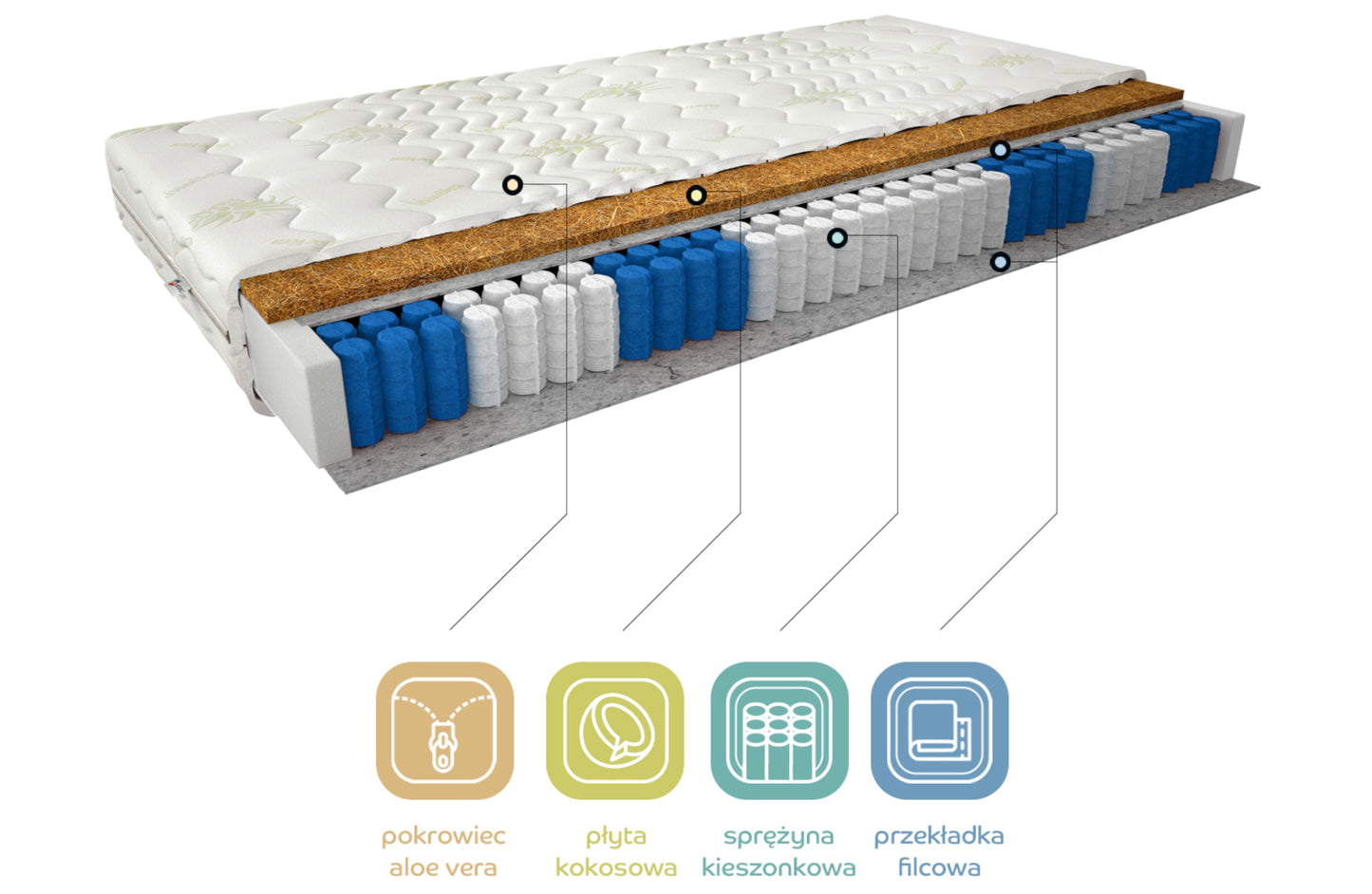 pokrowiec aloe vera

płyta kokosowa

sprężyna kieszonkowa

przekładka filcowa